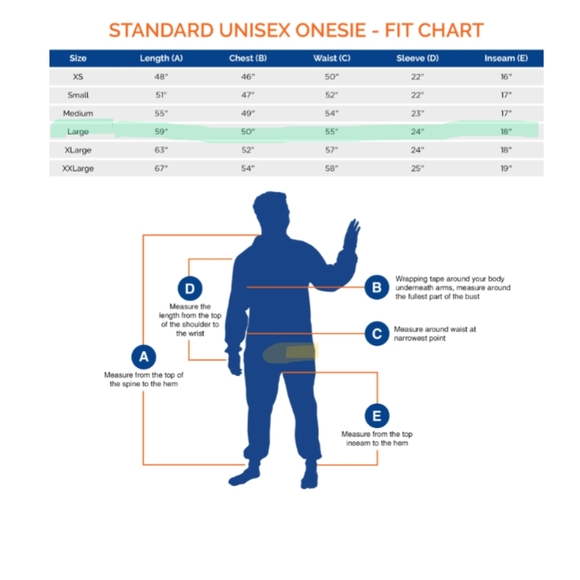 STANDARD UNISEX ONESIE - FIT CHART

| Size | Length (A) | Chest (B) | Waist (C) | Sleeve (D) | Inseam (E) |
|---|---|---|---|---|---|
| XS | 48" | 46" | 50" | 22" | 16" |
| Small | 51" | 47" | 52" | 22" | 17" |
| Medium | 55" | 49" | 54" | 23" | 17" |
| Large | 59" | 50" | 55" | 24" | 18" |
| XLarge | 63" | 52" | 57" | 24" | 18" |
| XXLarge | 67" | 54" | 58" | 25" | 19" |

D
Measure the length from the top of the shoulder to the wrist

A
Measure from the top of the spine to the hem

B
Wrapping tape around your body underneath arms, measure around the fullest part of the bust

C
Measure around waist at narrowest point

E
Measure from the top inseam to the hem